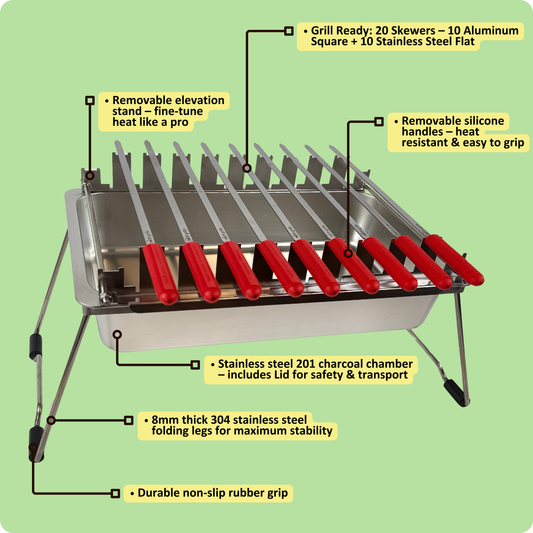 • Grill Ready: 20 Skewers – 10 Aluminum Square + 10 Stainless Steel Flat

• Removable elevation stand – fine-tune heat like a pro

• Removable silicone handles – heat resistant & easy to grip

• Stainless steel 201 charcoal chamber – includes Lid for safety & transport

• 8mm thick 304 stainless steel folding legs for maximum stability

• Durable non-slip rubber grip